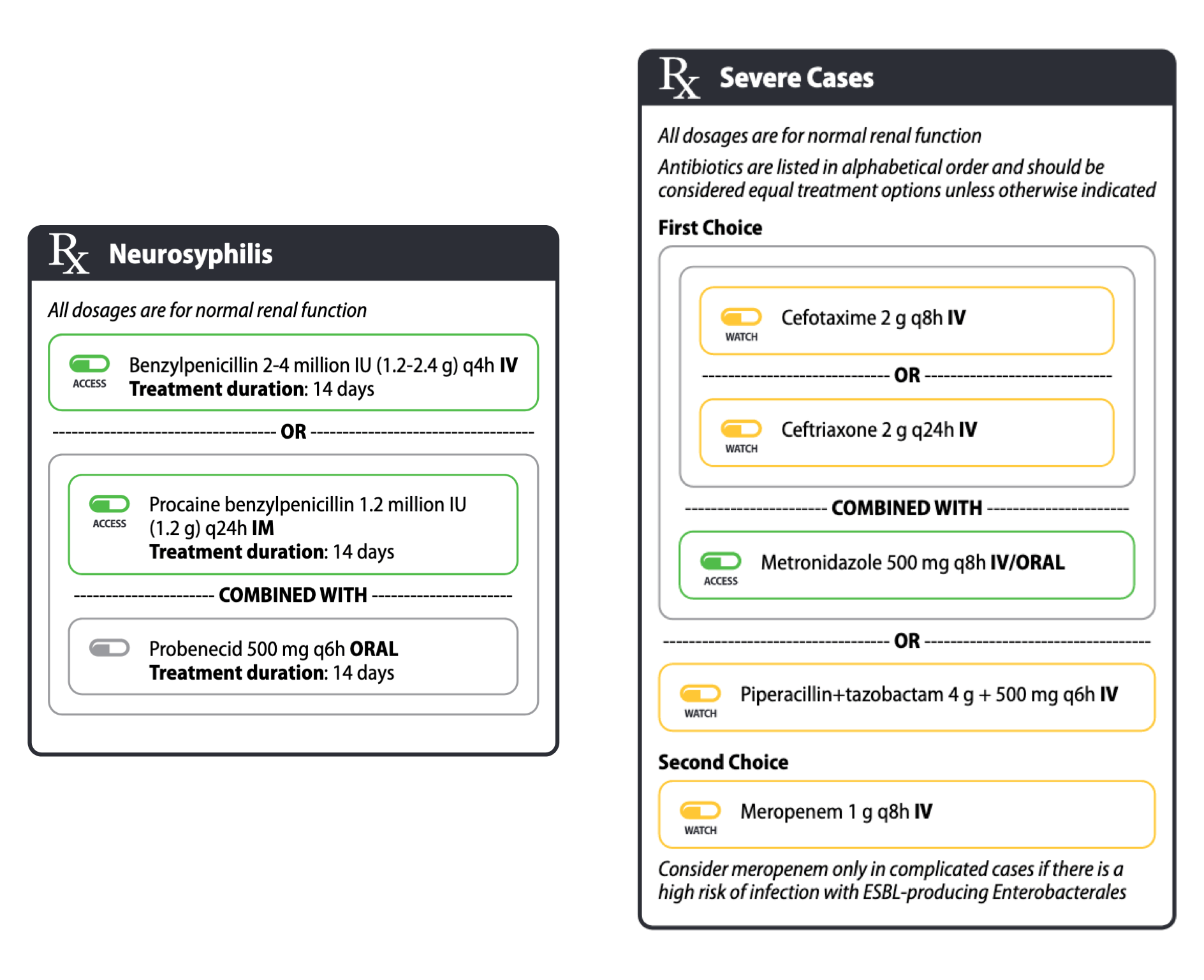 Rx Neurosyphilis

All dosages are for normal renal function

ACCESS
Benzylpenicillin 2-4 million IU (1.2-2.4 g) q4h IV
Treatment duration: 14 days

OR

ACCESS
Procaine benzylpenicillin 1.2 million IU (1.2 g) q24h IM
Treatment duration: 14 days

COMBINED WITH

Probenecid 500 mg q6h ORAL
Treatment duration: 14 days

Rx Severe Cases

All dosages are for normal renal function
Antibiotics are listed in alphabetical order and should be considered equal treatment options unless otherwise indicated

First Choice

WATCH
Cefotaxime 2 g q8h IV

OR

WATCH
Ceftriaxone 2 g q24h IV

COMBINED WITH

ACCESS
Metronidazole 500 mg q8h IV/ORAL

OR

WATCH
Piperacillin+tazobactam 4 g + 500 mg q6h IV

Second Choice

WATCH
Meropenem 1 g q8h IV

Consider meropenem only in complicated cases if there is a high risk of infection with ESBL-producing Enterobacterales